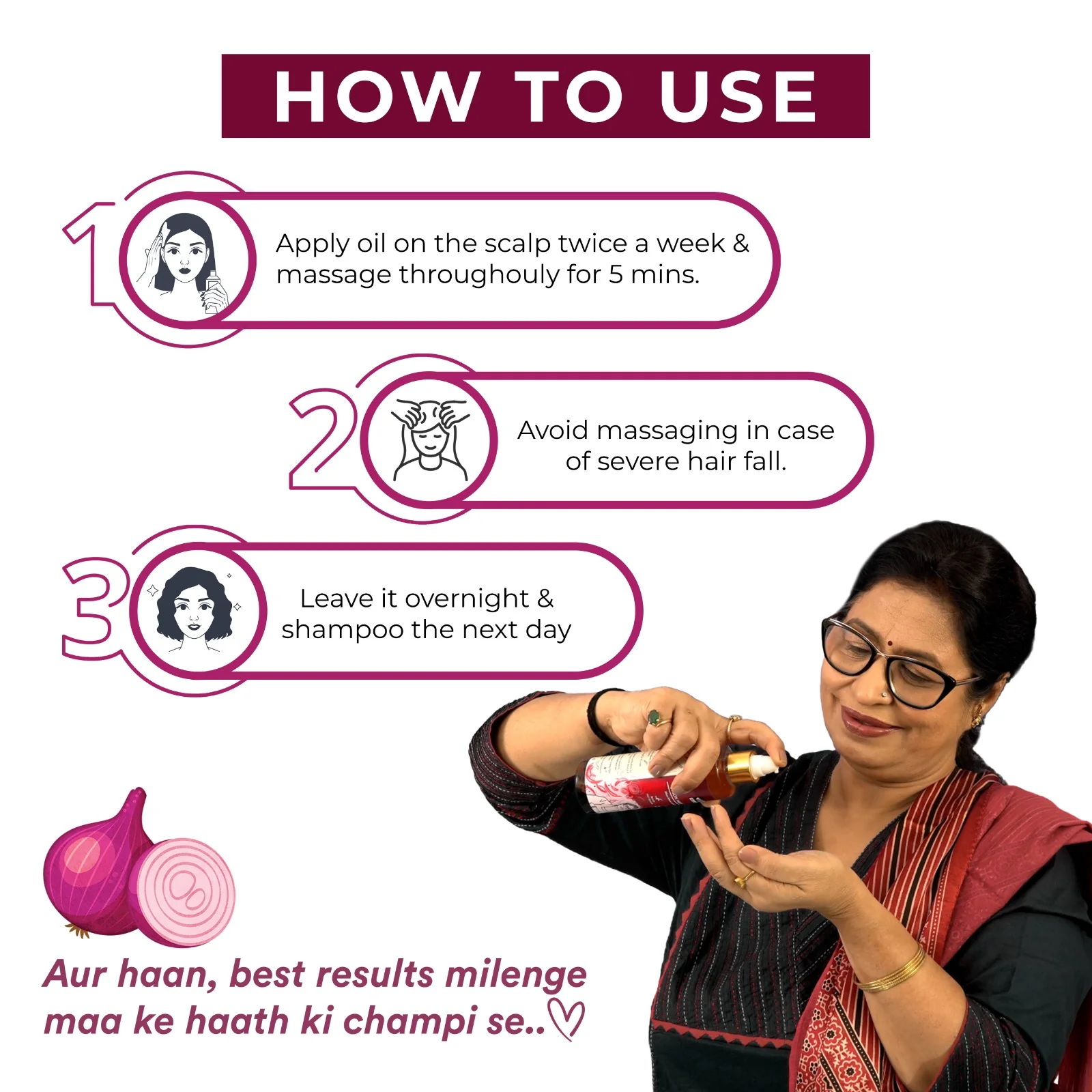 HOW TO USE

1

Apply oil on the scalp twice a week & massage throughouly for 5 mins.

2

Avoid massaging in case of severe hair fall.

3

Leave it overnight & shampoo the next day

Aur haan, best results milenge maa ke haath ki champi se..